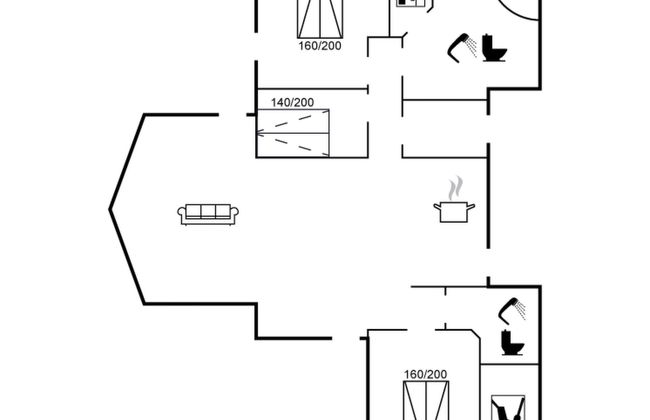 160/200

140/200

160/200