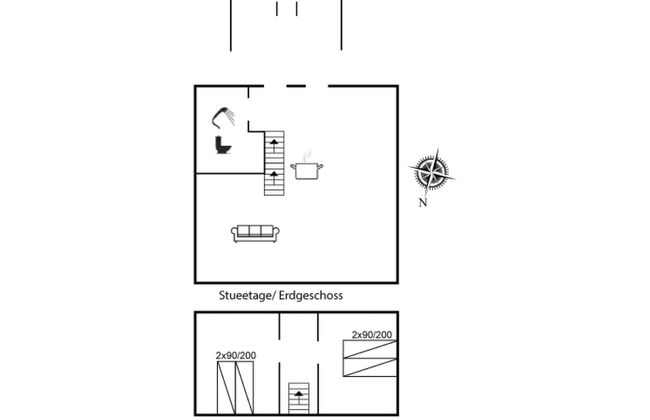 N

Stueetage/ Erdgeschoss

2x90/200

2x90/200