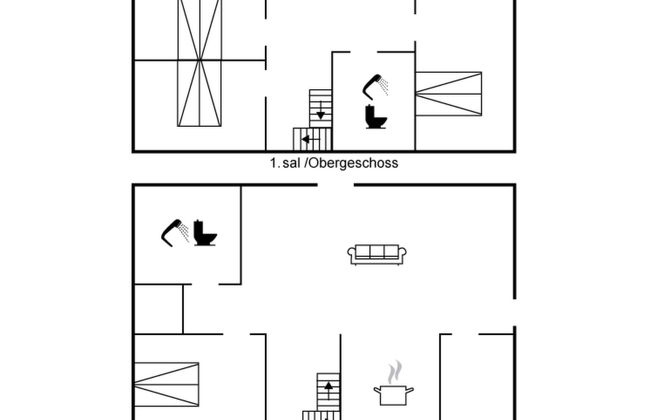 1. sal /Obergeschoss