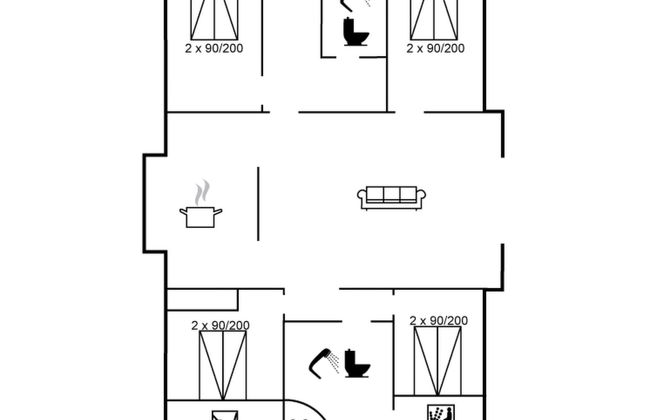 2 x 90/200

2 x 90/200

2 x 90/200

2 x 90/200